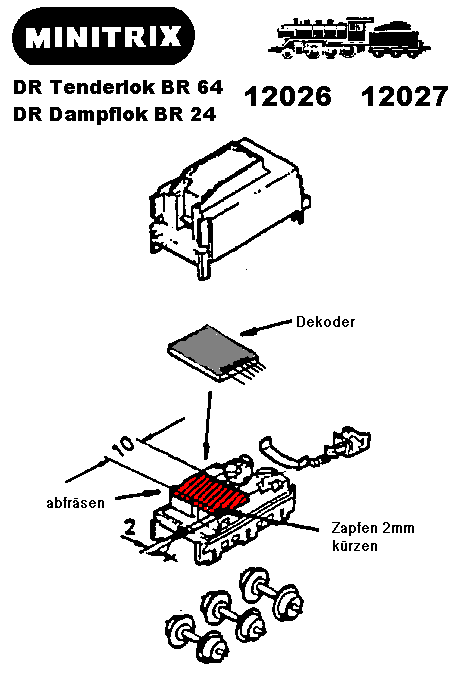 MINITRIX

DR Tenderlok BR 64
DR Dampflok BR 24

12026 12027

Dekoder

10

abfräsen

2

Zapfen 2mm kürzen