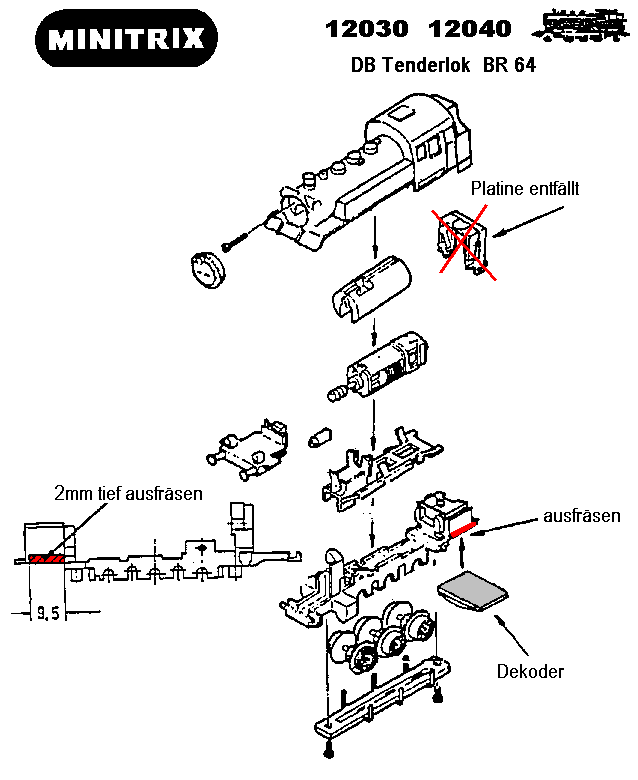 MINITRIX

12030 12040

DB Tenderlok BR 64

Platine entfällt

2mm tief ausfräsen

ausfräsen

9,5

Dekoder