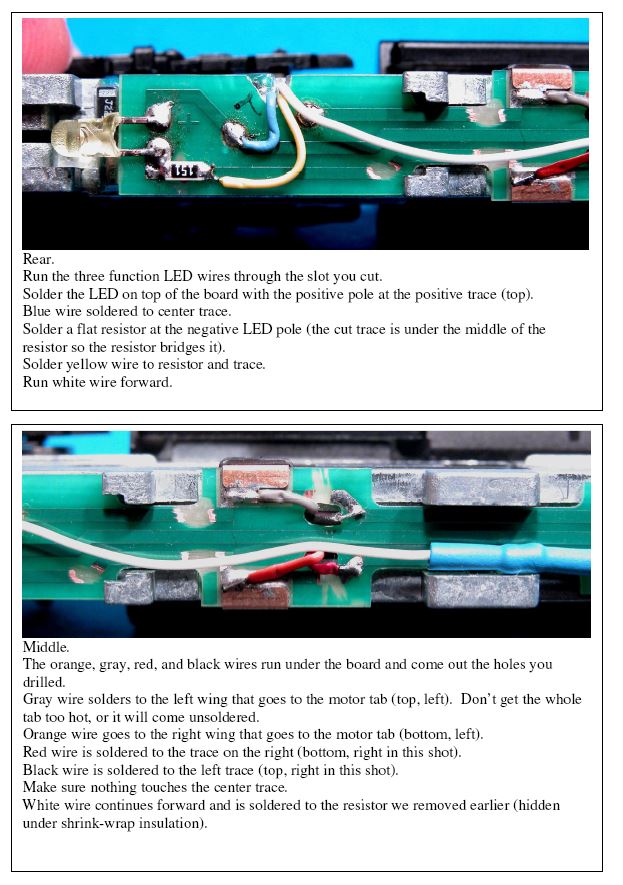 151

Rear.
Run the three function LED wires through the slot you cut.
Solder the LED on top of the board with the positive pole at the positive trace (top).
Blue wire soldered to center trace.
Solder a flat resistor at the negative LED pole (the cut trace is under the middle of the resistor so the resistor bridges it).
Solder yellow wire to resistor and trace.
Run white wire forward.

Middle.
The orange, gray, red, and black wires run under the board and come out the holes you drilled.
Gray wire solders to the left wing that goes to the motor tab (top, left). Don't get the whole tab too hot, or it will come unsoldered.
Orange wire goes to the right wing that goes to the motor tab (bottom, left).
Red wire is soldered to the trace on the right (bottom, right in this shot).
Black wire is soldered to the left trace (top, right in this shot).
Make sure nothing touches the center trace.
White wire continues forward and is soldered to the resistor we removed earlier (hidden under shrink-wrap insulation).