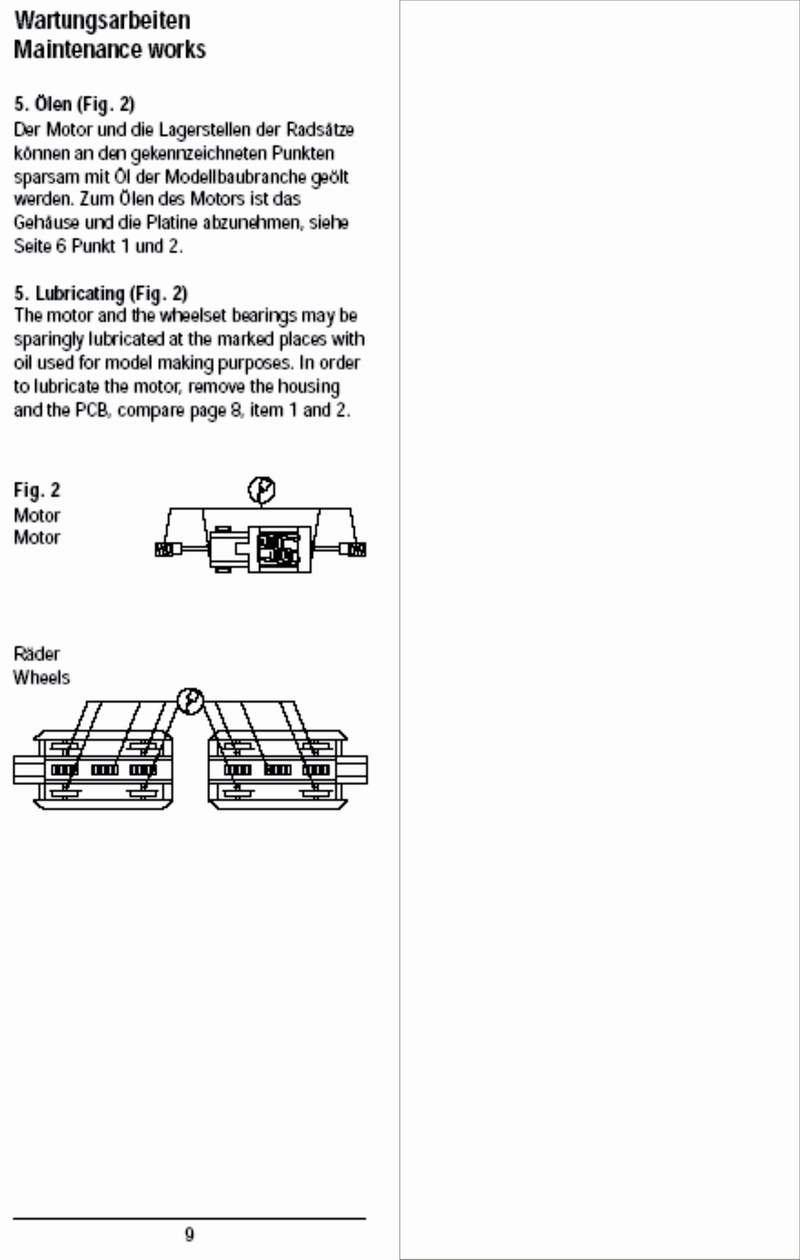 Wartungsarbeiten
Maintenance works

5. Ölen (Fig. 2)
Der Motor und die Lagerstellen der Radsätze können an den gekennzeichneten Punkten sparsam mit Öl der Modellbaubranche geölt werden. Zum Ölen des Motors ist das Gehäuse und die Platine abzunehmen, siehe Seite 6 Punkt 1 und 2.

5. Lubricating (Fig. 2)
The motor and the wheelset bearings may be sparingly lubricated at the marked places with oil used for model making purposes. In order to lubricate the motor, remove the housing and the PCB, compare page 8, item 1 and 2.

Fig. 2
Motor
Motor

Räder
Wheels

9