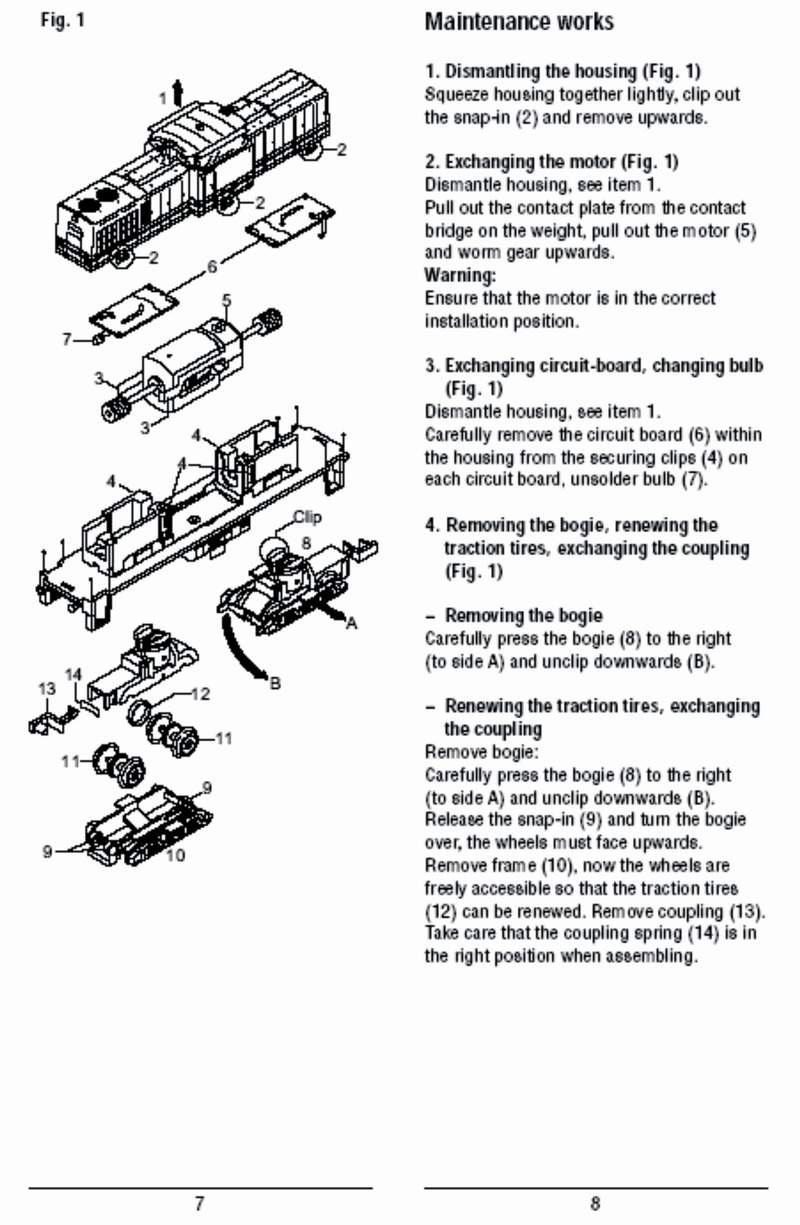 Fig. 1

1
2
2
2
6
5
7
3
3
4
4
4
Clip
8
A
B
13
14
12
11
11
9
9
10

7

Maintenance works

1. Dismantling the housing (Fig. 1)
Squeeze housing together lightly, clip out the snap-in (2) and remove upwards.

2. Exchanging the motor (Fig. 1)
Dismantle housing, see item 1.
Pull out the contact plate from the contact bridge on the weight, pull out the motor (5) and worm gear upwards.
Warning:
Ensure that the motor is in the correct installation position.

3. Exchanging circuit-board, changing bulb (Fig. 1)
Dismantle housing, see item 1.
Carefully remove the circuit board (6) within the housing from the securing clips (4) on each circuit board, unsolder bulb (7).

4. Removing the bogie, renewing the traction tires, exchanging the coupling (Fig. 1)

– Removing the bogie
Carefully press the bogie (8) to the right (to side A) and unclip downwards (B).

– Renewing the traction tires, exchanging the coupling
Remove bogie:
Carefully press the bogie (8) to the right (to side A) and unclip downwards (B).
Release the snap-in (9) and turn the bogie over, the wheels must face upwards.
Remove frame (10), now the wheels are freely accessible so that the traction tires (12) can be renewed. Remove coupling (13).
Take care that the coupling spring (14) is in the right position when assembling.

8