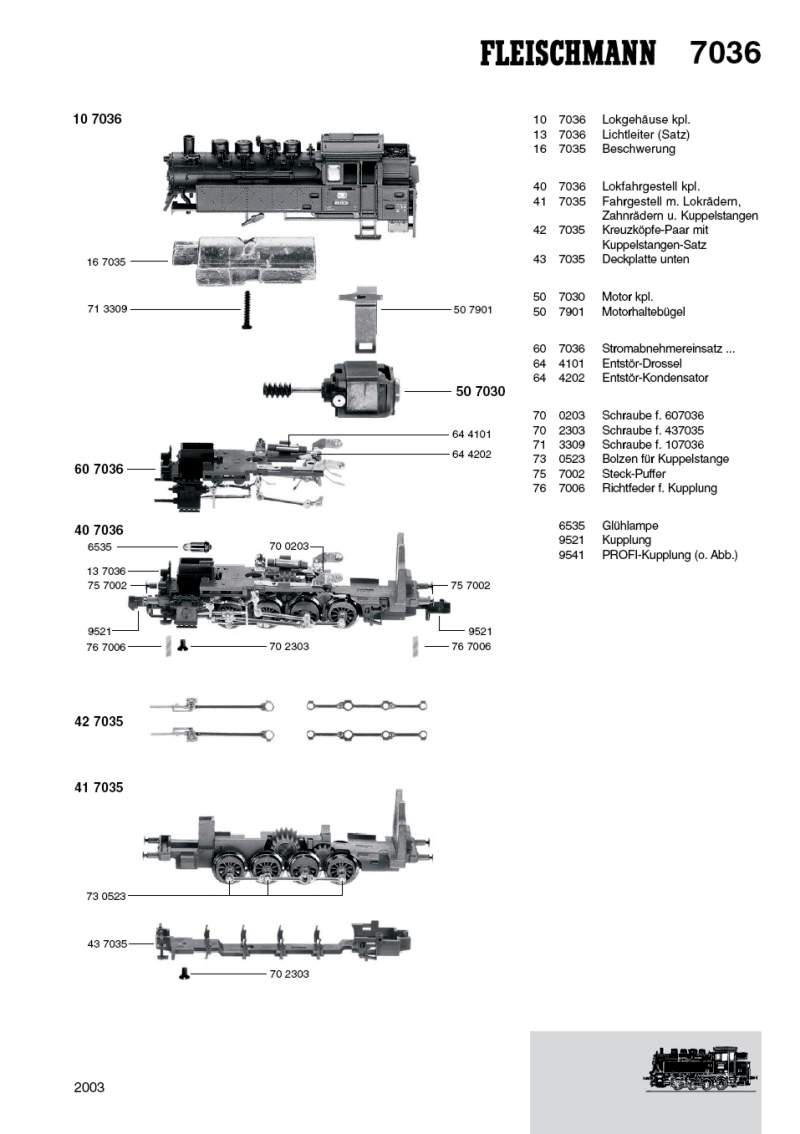 FLEISCHMANN 7036

10 7036

16 7035

71 3309

50 7901

50 7030

64 4101

64 4202

60 7036

40 7036

6535

70 0203

13 7036

75 7002

75 7002

9521

9521

76 7006

70 2303

76 7006

42 7035

41 7035

73 0523

43 7035

70 2303

| | | |
|---|---|---|
| 10 | 7036 | Lokgehäuse kpl. |
| 13 | 7036 | Lichtleiter (Satz) |
| 16 | 7035 | Beschwerung |
| 40 | 7036 | Lokfahrgestell kpl. |
| 41 | 7035 | Fahrgestell m. Lokrädern, Zahnrädern u. Kuppelstangen |
| 42 | 7035 | Kreuzköpfe-Paar mit Kuppelstangen-Satz |
| 43 | 7035 | Deckplatte unten |
| 50 | 7030 | Motor kpl. |
| 50 | 7901 | Motorhaltebügel |
| 60 | 7036 | Stromabnehmereinsatz ... |
| 64 | 4101 | Entstör-Drossel |
| 64 | 4202 | Entstör-Kondensator |
| 70 | 0203 | Schraube f. 607036 |
| 70 | 2303 | Schraube f. 437035 |
| 71 | 3309 | Schraube f. 107036 |
| 73 | 0523 | Bolzen für Kuppelstange |
| 75 | 7002 | Steck-Puffer |
| 76 | 7006 | Richtfeder f. Kupplung |
| | 6535 | Glühlampe |
| | 9521 | Kupplung |
| | 9541 | PROFI-Kupplung (o. Abb.) |

2003