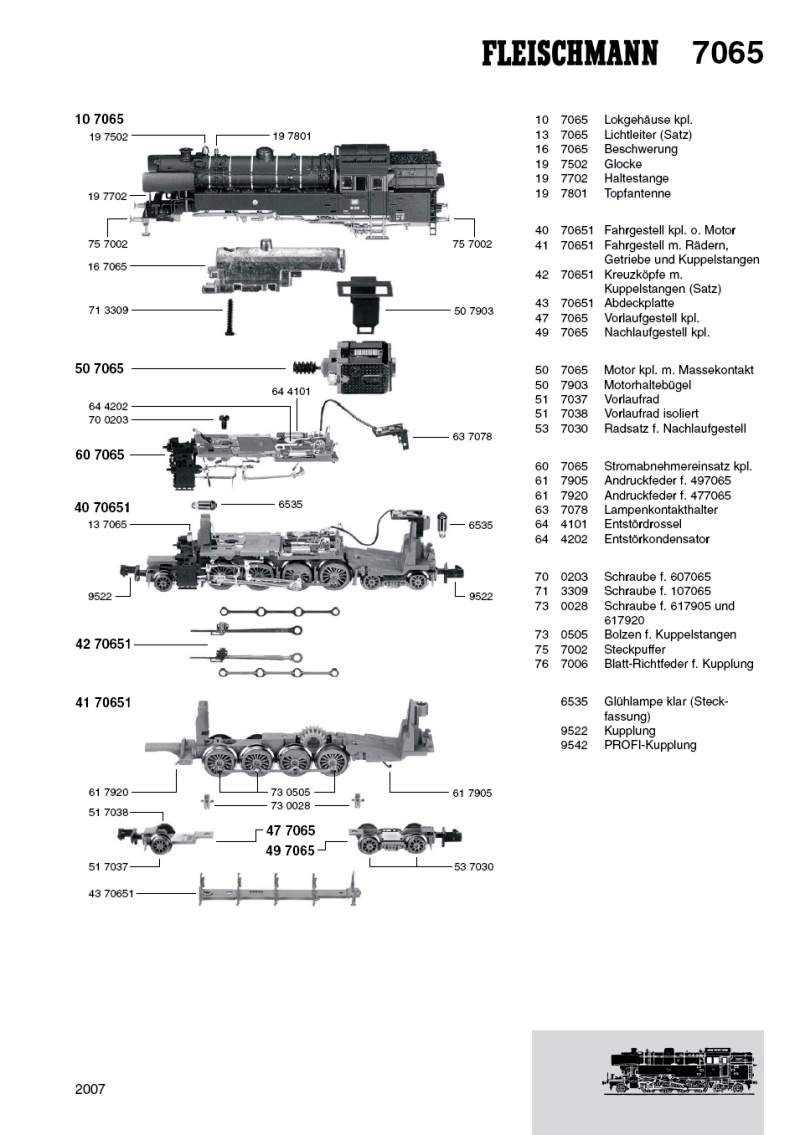 FLEISCHMANN 7065

10 7065
19 7502
19 7801
19 7702
75 7002
75 7002
16 7065
71 3309
50 7903
50 7065
64 4101
64 4202
70 0203
63 7078
60 7065
40 70651
6535
13 7065
6535
9522
9522
42 70651
41 70651
61 7920
73 0505
61 7905
73 0028
51 7038
47 7065
49 7065
51 7037
53 7030
43 70651

| | | |
|---|---|---|
| 10 | 7065 | Lokgehäuse kpl. |
| 13 | 7065 | Lichtleiter (Satz) |
| 16 | 7065 | Beschwerung |
| 19 | 7502 | Glocke |
| 19 | 7702 | Haltestange |
| 19 | 7801 | Topfantenne |
| 40 | 70651 | Fahrgestell kpl. o. Motor |
| 41 | 70651 | Fahrgestell m. Rädern, Getriebe und Kuppelstangen |
| 42 | 70651 | Kreuzköpfe m. Kuppelstangen (Satz) |
| 43 | 70651 | Abdeckplatte |
| 47 | 7065 | Vorlaufgestell kpl. |
| 49 | 7065 | Nachlaufgestell kpl. |
| 50 | 7065 | Motor kpl. m. Massekontakt |
| 50 | 7903 | Motorhaltebügel |
| 51 | 7037 | Vorlaufrad |
| 51 | 7038 | Vorlaufrad isoliert |
| 53 | 7030 | Radsatz f. Nachlaufgestell |
| 60 | 7065 | Stromabnehmereinsatz kpl. |
| 61 | 7905 | Andruckfeder f. 497065 |
| 61 | 7920 | Andruckfeder f. 477065 |
| 63 | 7078 | Lampenkontakthalter |
| 64 | 4101 | Entstördrossel |
| 64 | 4202 | Entstörkondensator |
| 70 | 0203 | Schraube f. 607065 |
| 71 | 3309 | Schraube f. 107065 |
| 73 | 0028 | Schraube f. 617905 und 617920 |
| 73 | 0505 | Bolzen f. Kuppelstangen |
| 75 | 7002 | Steckpuffer |
| 76 | 7006 | Blatt-Richtfeder f. Kupplung |
| | 6535 | Glühlampe klar (Steckfassung) |
| | 9522 | Kupplung |
| | 9542 | PROFI-Kupplung |

2007