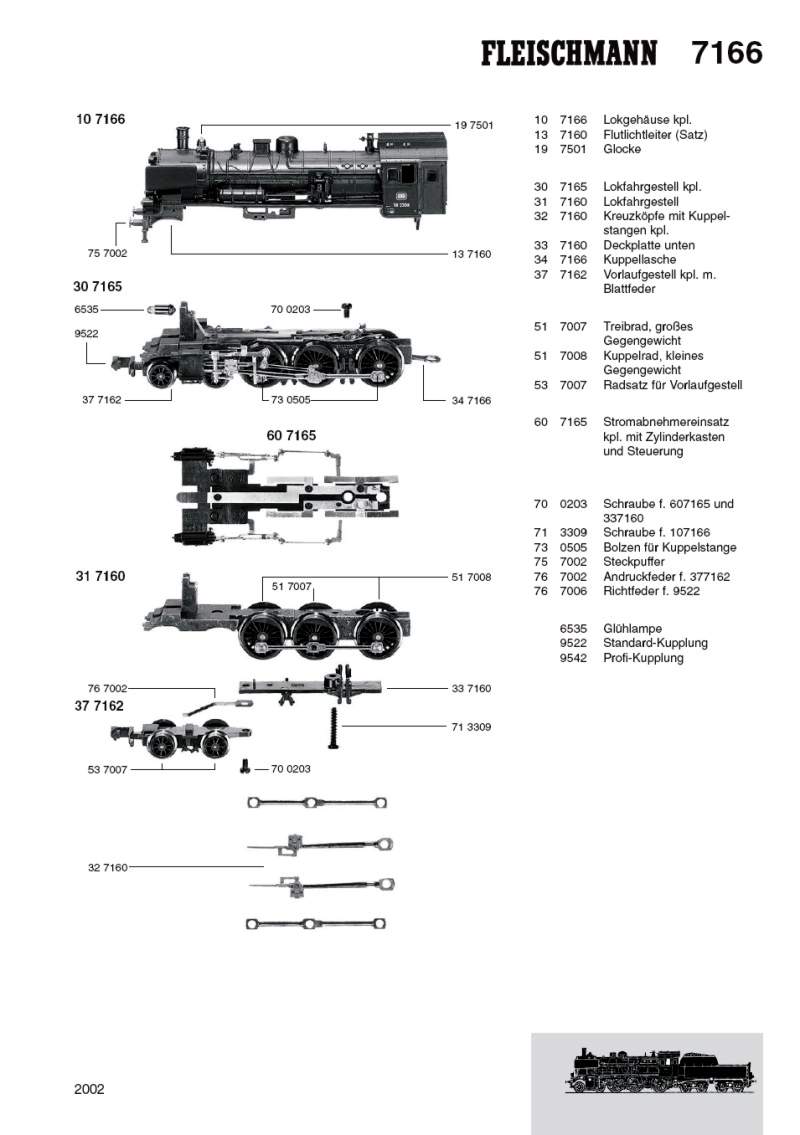 FLEISCHMANN 7166

10 7166

19 7501

75 7002

13 7160

30 7165

6535

70 0203

9522

37 7162

73 0505

34 7166

60 7165

31 7160

51 7007

51 7008

76 7002

33 7160

37 7162

71 3309

53 7007

70 0203

32 7160

| | | |
|---|---|---|
| 10 | 7166 | Lokgehäuse kpl. |
| 13 | 7160 | Flutlichtleiter (Satz) |
| 19 | 7501 | Glocke |
| 30 | 7165 | Lokfahrgestell kpl. |
| 31 | 7160 | Lokfahrgestell |
| 32 | 7160 | Kreuzköpfe mit Kuppelstangen kpl. |
| 33 | 7160 | Deckplatte unten |
| 34 | 7166 | Kuppellasche |
| 37 | 7162 | Vorlaufgestell kpl. m. Blattfeder |
| 51 | 7007 | Treibrad, großes Gegengewicht |
| 51 | 7008 | Kuppelrad, kleines Gegengewicht |
| 53 | 7007 | Radsatz für Vorlaufgestell |
| 60 | 7165 | Stromabnehmereinsatz kpl. mit Zylinderkasten und Steuerung |
| 70 | 0203 | Schraube f. 607165 und 337160 |
| 71 | 3309 | Schraube f. 107166 |
| 73 | 0505 | Bolzen für Kuppelstange |
| 75 | 7002 | Steckpuffer |
| 76 | 7002 | Andruckfeder f. 377162 |
| 76 | 7006 | Richtfeder f. 9522 |
| | 6535 | Glühlampe |
| | 9522 | Standard-Kupplung |
| | 9542 | Profi-Kupplung |

2002