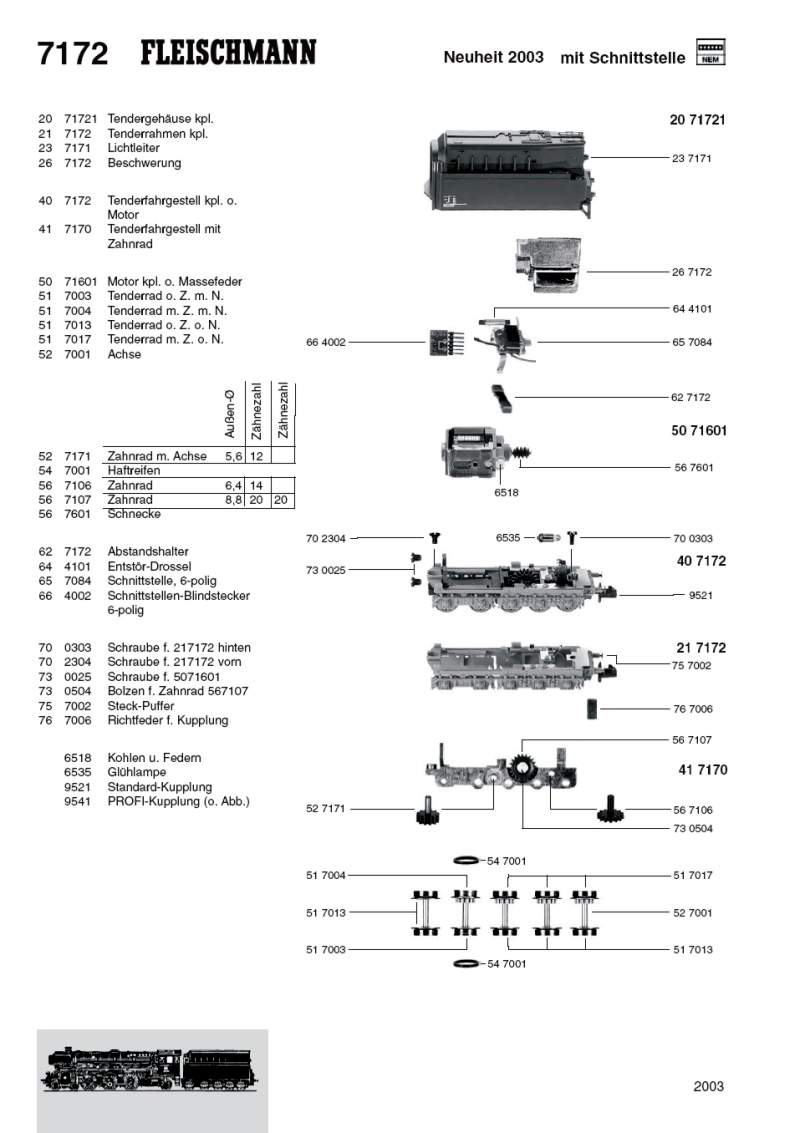 7172 FLEISCHMANN Neuheit 2003 mit Schnittstelle NEM

20 71721 Tendergehäuse kpl.
21 7172 Tenderrahmen kpl.
23 7171 Lichtleiter
26 7172 Beschwerung

40 7172 Tenderfahrgestell kpl. o. Motor
41 7170 Tenderfahrgestell mit Zahnrad

50 71601 Motor kpl. o. Massefeder
51 7003 Tenderrad o. Z. m. N.
51 7004 Tenderrad m. Z. m. N.
51 7013 Tenderrad o. Z. o. N.
51 7017 Tenderrad m. Z. o. N.
52 7001 Achse

| | | | Außen-Ø | Zähnezahl | Zähnezahl |
|---|---|---|---|---|---|
| 52 | 7171 | Zahnrad m. Achse | 5,6 | 12 | |
| 54 | 7001 | Haftreifen | | | |
| 56 | 7106 | Zahnrad | 6,4 | 14 | |
| 56 | 7107 | Zahnrad | 8,8 | 20 | 20 |
| 56 | 7601 | Schnecke | | | |

62 7172 Abstandshalter
64 4101 Entstör-Drossel
65 7084 Schnittstelle, 6-polig
66 4002 Schnittstellen-Blindstecker 6-polig

70 0303 Schraube f. 217172 hinten
70 2304 Schraube f. 217172 vorn
73 0025 Schraube f. 5071601
73 0504 Bolzen f. Zahnrad 567107
75 7002 Steck-Puffer
76 7006 Richtfeder f. Kupplung

6518 Kohlen u. Federn
6535 Glühlampe
9521 Standard-Kupplung
9541 PROFI-Kupplung (o. Abb.)

20 71721
23 7171
26 7172
64 4101
66 4002
65 7084
62 7172
50 71601
56 7601
6518
70 2304
6535
70 0303
73 0025
40 7172
9521
21 7172
75 7002
76 7006
56 7107
41 7170
52 7171
56 7106
73 0504
54 7001
51 7004
51 7017
51 7013
52 7001
51 7003
51 7013
54 7001

2003