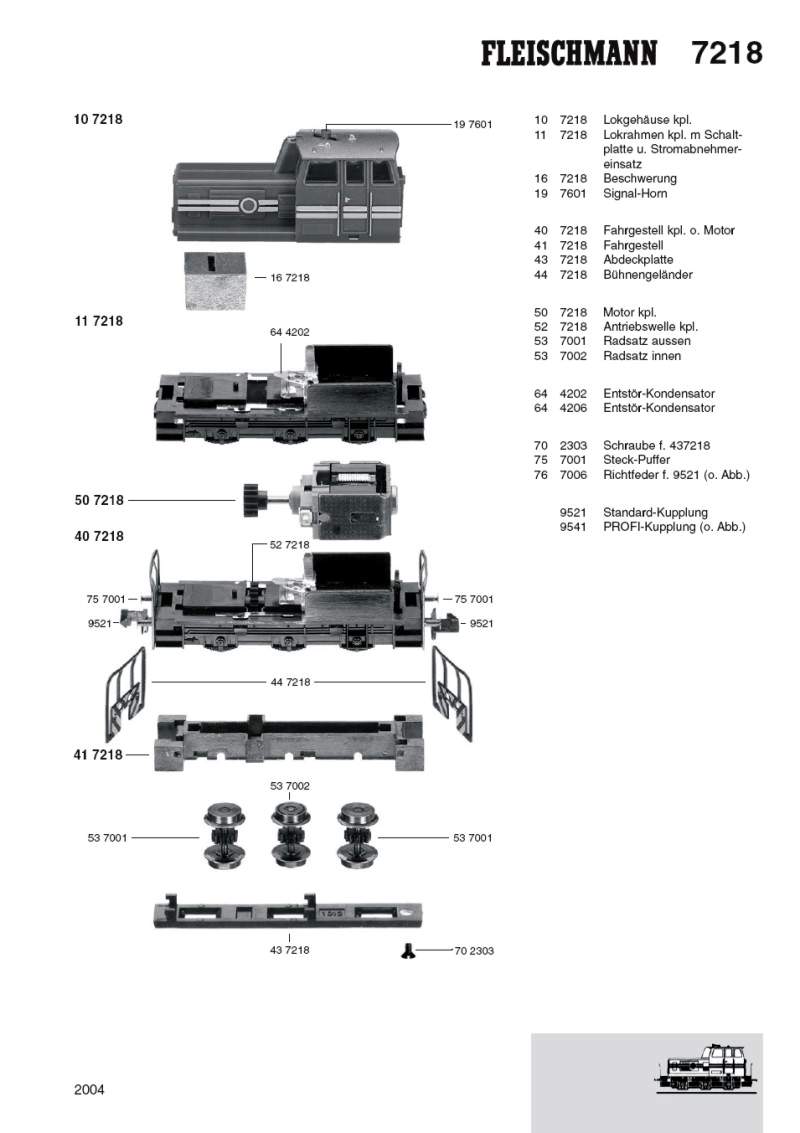 FLEISCHMANN 7218

10 7218

19 7601

16 7218

11 7218

64 4202

50 7218

40 7218

52 7218

75 7001

75 7001

9521

9521

44 7218

41 7218

53 7002

53 7001

53 7001

43 7218

70 2303

| | | |
|---|---|---|
| 10 | 7218 | Lokgehäuse kpl. |
| 11 | 7218 | Lokrahmen kpl. m Schaltplatte u. Stromabnehmereinsatz |
| 16 | 7218 | Beschwerung |
| 19 | 7601 | Signal-Horn |
| 40 | 7218 | Fahrgestell kpl. o. Motor |
| 41 | 7218 | Fahrgestell |
| 43 | 7218 | Abdeckplatte |
| 44 | 7218 | Bühnengeländer |
| 50 | 7218 | Motor kpl. |
| 52 | 7218 | Antriebswelle kpl. |
| 53 | 7001 | Radsatz aussen |
| 53 | 7002 | Radsatz innen |
| 64 | 4202 | Entstör-Kondensator |
| 64 | 4206 | Entstör-Kondensator |
| 70 | 2303 | Schraube f. 437218 |
| 75 | 7001 | Steck-Puffer |
| 76 | 7006 | Richtfeder f. 9521 (o. Abb.) |
| | 9521 | Standard-Kupplung |
| | 9541 | PROFI-Kupplung (o. Abb.) |

2004