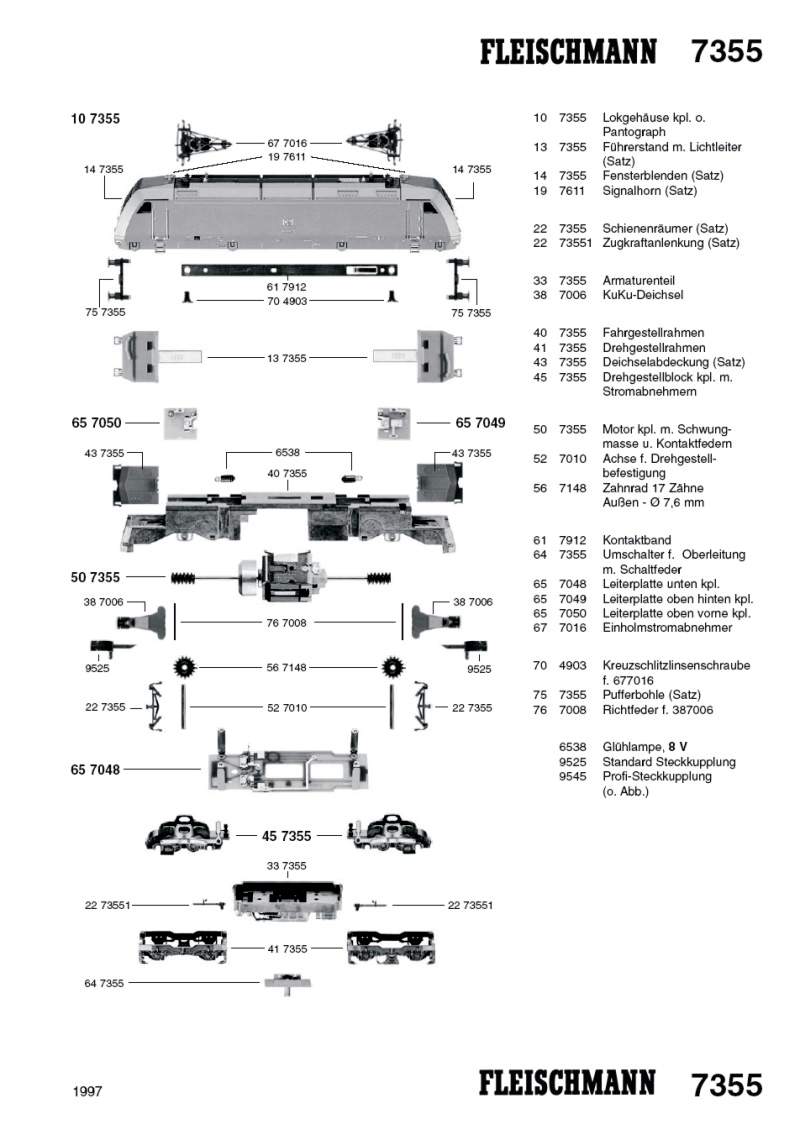 FLEISCHMANN 7355

10 7355
67 7016
19 7611
14 7355
14 7355
61 7912
70 4903
75 7355
75 7355
13 7355
65 7050
65 7049
43 7355
6538
43 7355
40 7355
50 7355
38 7006
38 7006
76 7008
9525
56 7148
9525
22 7355
52 7010
22 7355
65 7048
45 7355
33 7355
22 73551
22 73551
41 7355
64 7355

| | | |
|---|---|---|
| 10 | 7355 | Lokgehäuse kpl. o. Pantograph |
| 13 | 7355 | Führerstand m. Lichtleiter (Satz) |
| 14 | 7355 | Fensterblenden (Satz) |
| 19 | 7611 | Signalhorn (Satz) |
| 22 | 7355 | Schienenräumer (Satz) |
| 22 | 73551 | Zugkraftanlenkung (Satz) |
| 33 | 7355 | Armaturenteil |
| 38 | 7006 | KuKu-Deichsel |
| 40 | 7355 | Fahrgestellrahmen |
| 41 | 7355 | Drehgestellrahmen |
| 43 | 7355 | Deichselabdeckung (Satz) |
| 45 | 7355 | Drehgestellblock kpl. m. Stromabnehmern |
| 50 | 7355 | Motor kpl. m. Schwungmasse u. Kontaktfedern |
| 52 | 7010 | Achse f. Drehgestellbefestigung |
| 56 | 7148 | Zahnrad 17 Zähne Außen - Ø 7,6 mm |
| 61 | 7912 | Kontaktband |
| 64 | 7355 | Umschalter f. Oberleitung m. Schaltfeder |
| 65 | 7048 | Leiterplatte unten kpl. |
| 65 | 7049 | Leiterplatte oben hinten kpl. |
| 65 | 7050 | Leiterplatte oben vorne kpl. |
| 67 | 7016 | Einholmstromabnehmer |
| 70 | 4903 | Kreuzschlitzlinsenschraube f. 677016 |
| 75 | 7355 | Pufferbohle (Satz) |
| 76 | 7008 | Richtfeder f. 387006 |
| | 6538 | Glühlampe, 8 V |
| | 9525 | Standard Steckkupplung |
| | 9545 | Profi-Steckkupplung (o. Abb.) |

1997
FLEISCHMANN 7355