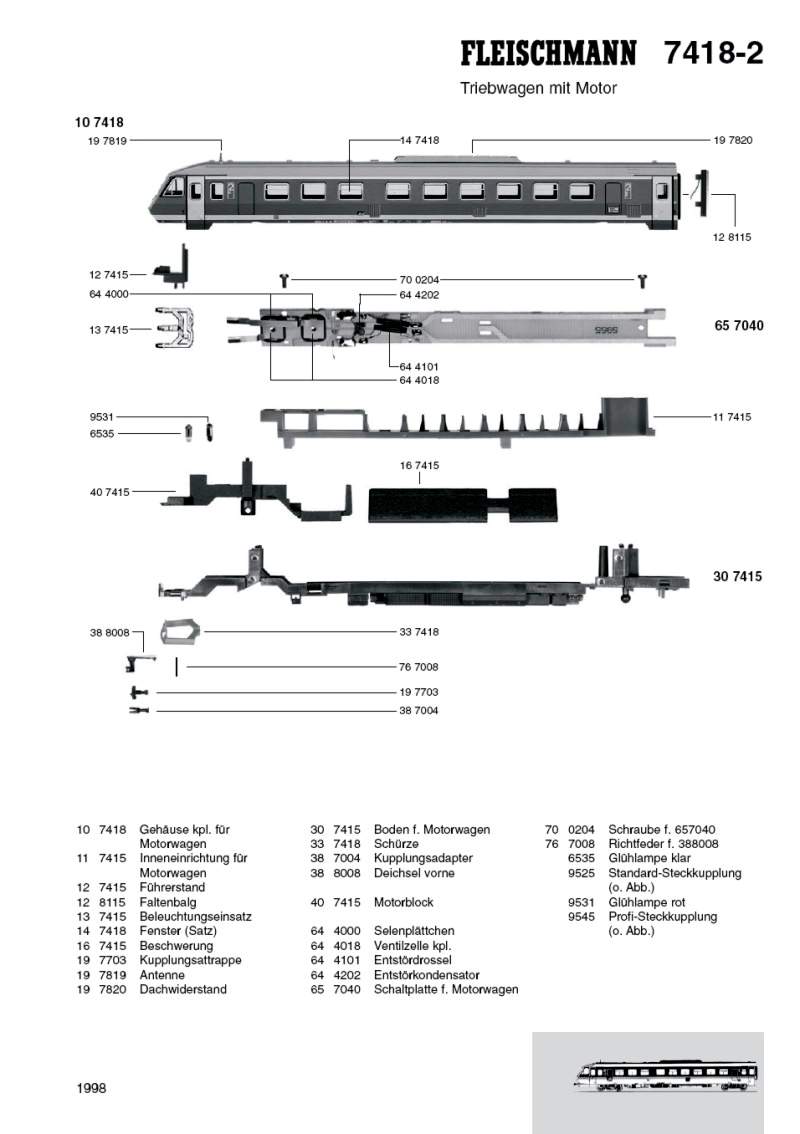 FLEISCHMANN 7418-2

Triebwagen mit Motor

10 7418
19 7819
14 7418
19 7820
12 8115
12 7415
70 0204
64 4000
64 4202
13 7415
65 7040
64 4101
64 4018
9531
6535
11 7415
16 7415
40 7415
30 7415
38 8008
33 7418
76 7008
19 7703
38 7004

10 7418 Gehäuse kpl. für Motorwagen
11 7415 Inneneinrichtung für Motorwagen
12 7415 Führerstand
12 8115 Faltenbalg
13 7415 Beleuchtungseinsatz
14 7418 Fenster (Satz)
16 7415 Beschwerung
19 7703 Kupplungsattrappe
19 7819 Antenne
19 7820 Dachwiderstand

30 7415 Boden f. Motorwagen
33 7418 Schürze
38 7004 Kupplungsadapter
38 8008 Deichsel vorne
40 7415 Motorblock
64 4000 Selenplättchen
64 4018 Ventilzelle kpl.
64 4101 Entstördrossel
64 4202 Entstörkondensator
65 7040 Schaltplatte f. Motorwagen

70 0204 Schraube f. 657040
76 7008 Richtfeder f. 388008
6535 Glühlampe klar
9525 Standard-Steckkupplung (o. Abb.)
9531 Glühlampe rot
9545 Profi-Steckkupplung (o. Abb.)

1998