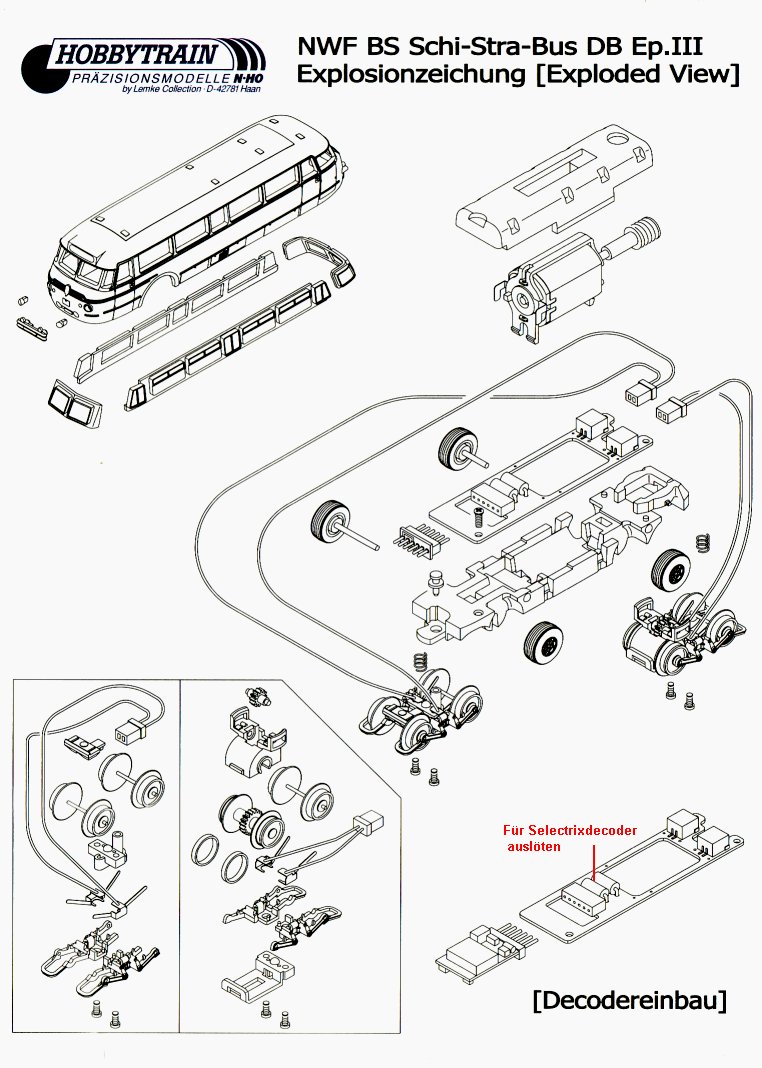 HOBBYTRAIN
PRÄZISIONSMODELLE N·HO
by Lemke Collection · D-42781 Haan

NWF BS Schi-Stra-Bus DB Ep.III
Explosionzeichung [Exploded View]

Für Selectrixdecoder auslöten

[Decodereinbau]