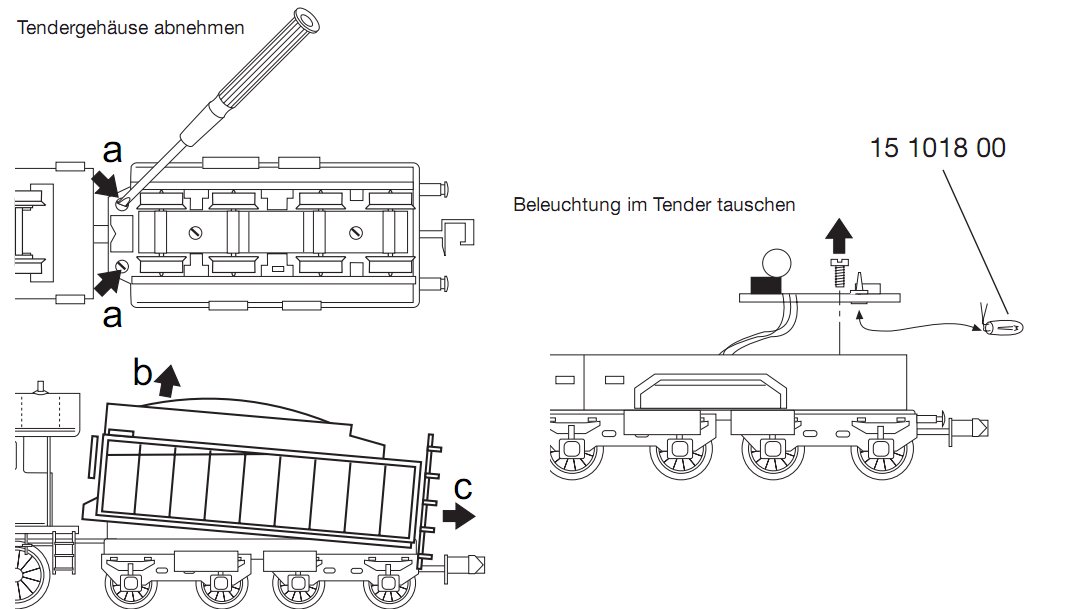 Tendergehäuse abnehmen

a

a

b

c

Beleuchtung im Tender tauschen

15 1018 00