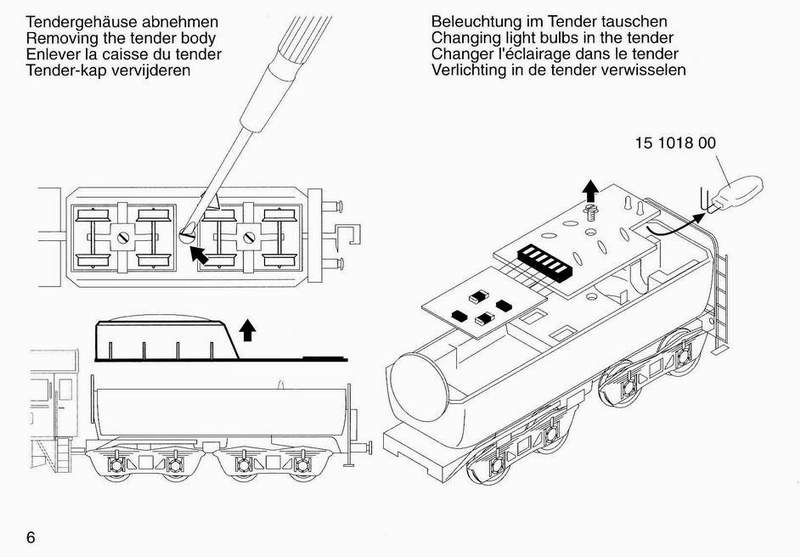 Tendergehäuse abnehmen
Removing the tender body
Enlever la caisse du tender
Tender-kap vervijderen

Beleuchtung im Tender tauschen
Changing light bulbs in the tender
Changer l'éclairage dans le tender
Verlichting in de tender verwisselen

15 1018 00

6