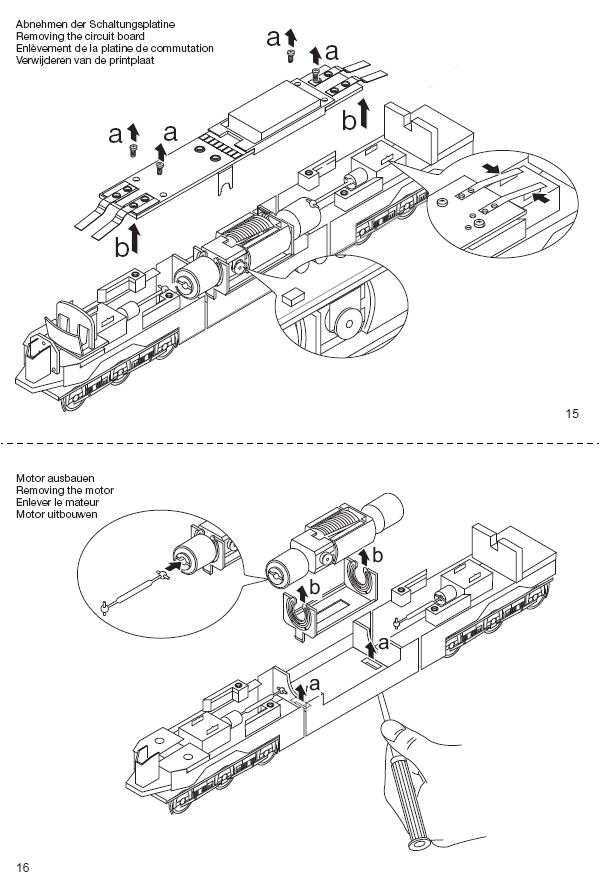 Abnehmen der Schaltungsplatine
Removing the circuit board
Enlèvement de la platine de commutation
Verwijderen van de printplaat

a a a a b b

15

Motor ausbauen
Removing the motor
Enlever le mateur
Motor uitbouwen

b b a a

16