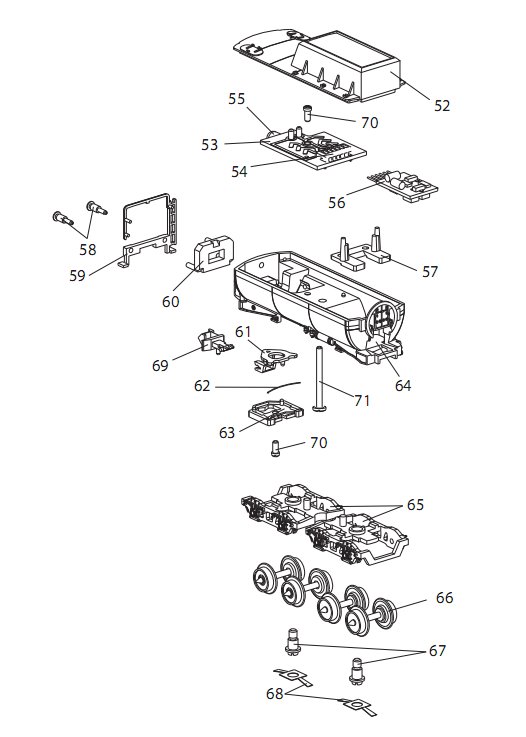 52
55
70
53
54
56
58
59
60
57
61
69
64
62
71
63
70
65
66
67
68