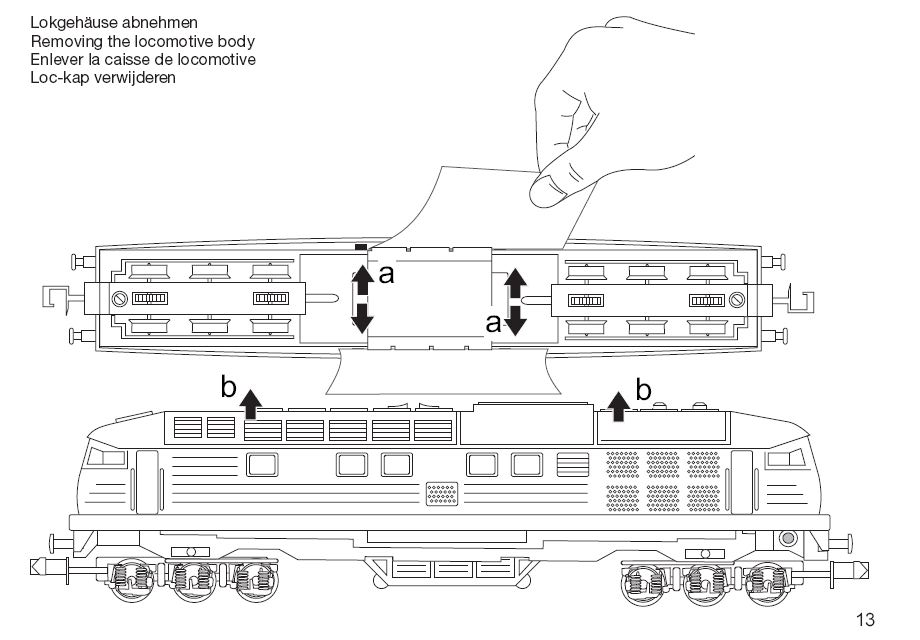 Lokgehäuse abnehmen
Removing the locomotive body
Enlever la caisse de locomotive
Loc-kap verwijderen

a

a

b

b

13