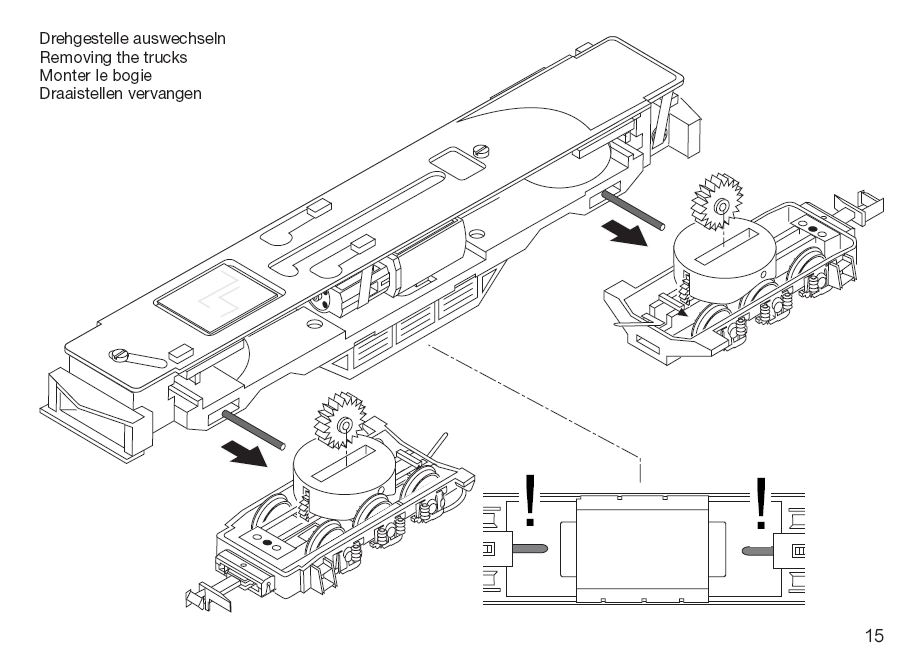 Drehgestelle auswechseln
Removing the trucks
Monter le bogie
Draaistellen vervangen

!

!

15