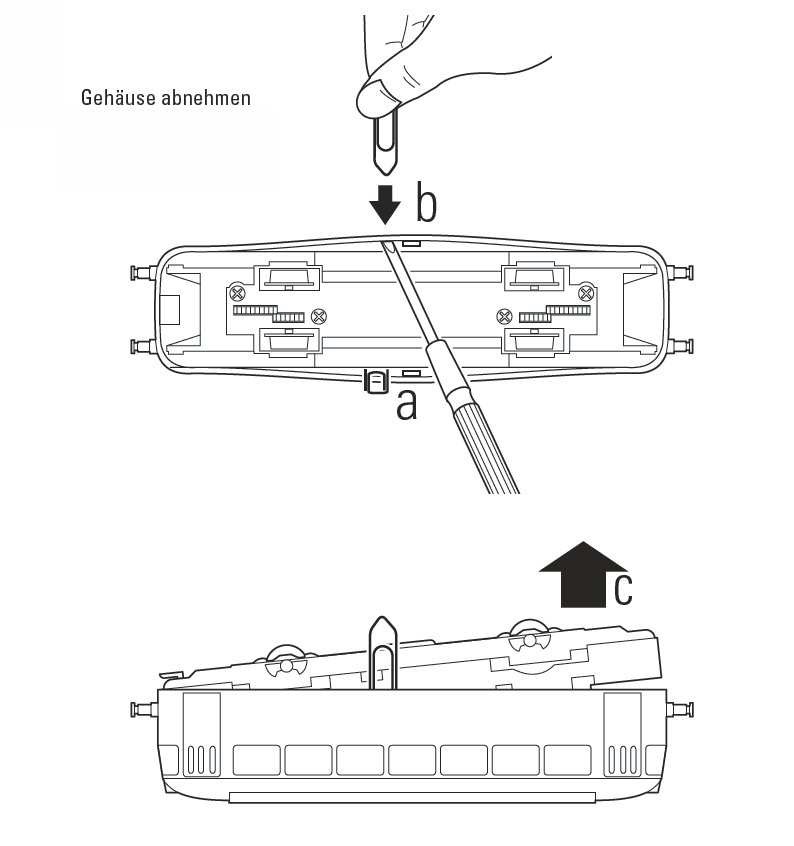 Gehäuse abnehmen

b

a

c