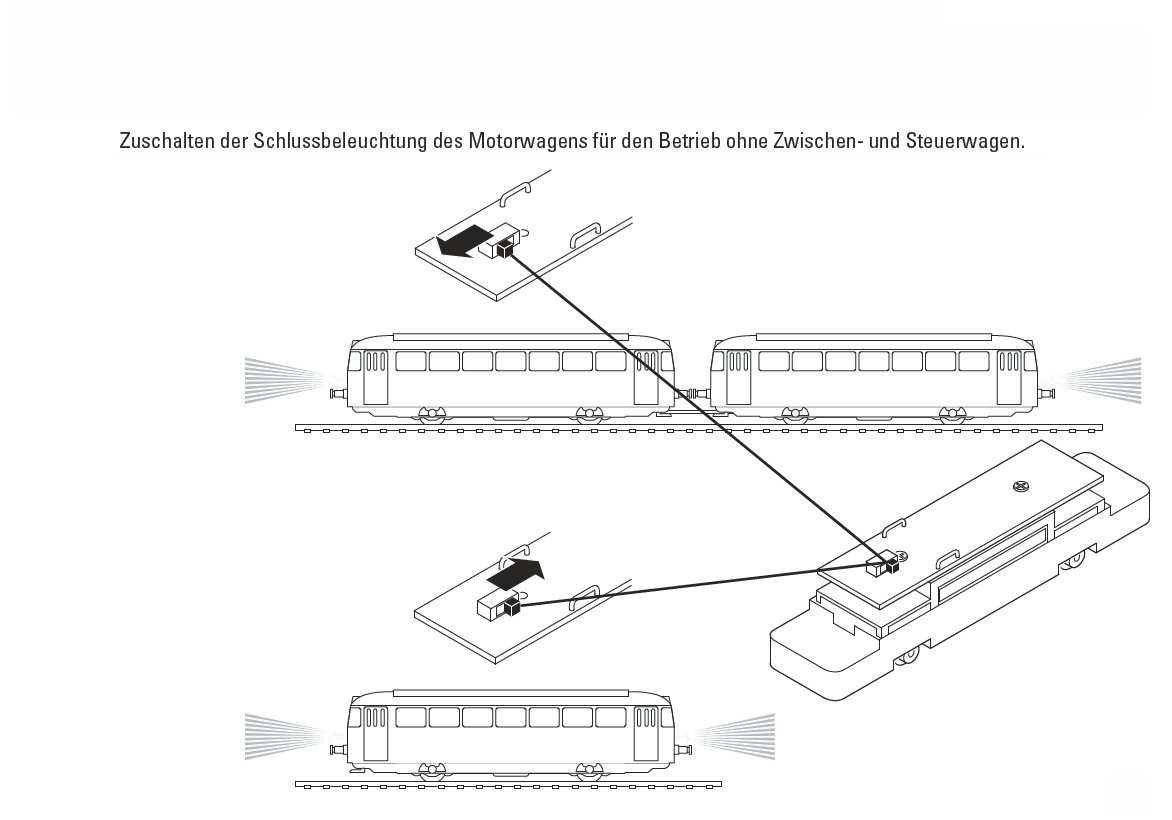 Zuschalten der Schlussbeleuchtung des Motorwagens für den Betrieb ohne Zwischen- und Steuerwagen.