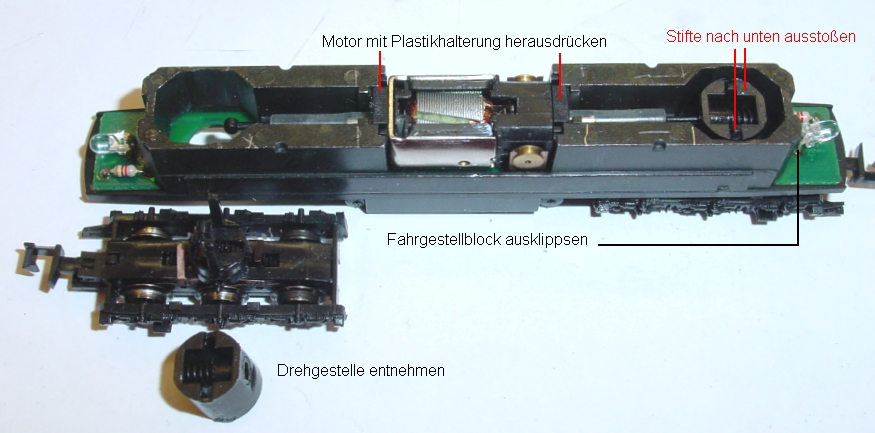 Motor mit Plastikhalterung herausdrücken

Stifte nach unten ausstoßen

Fahrgestellblock ausklippsen

Drehgestelle entnehmen